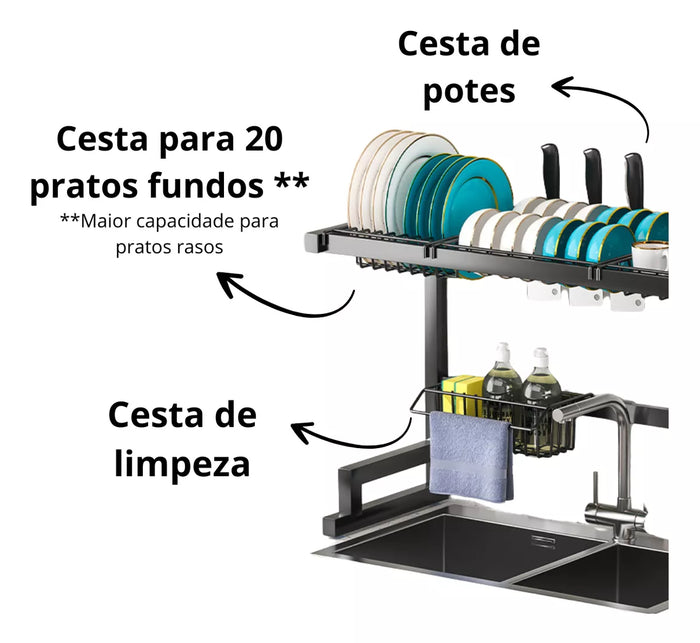 Cesta de potes

Cesta para 20 pratos fundos **

**Maior capacidade para pratos rasos

Cesta de limpeza